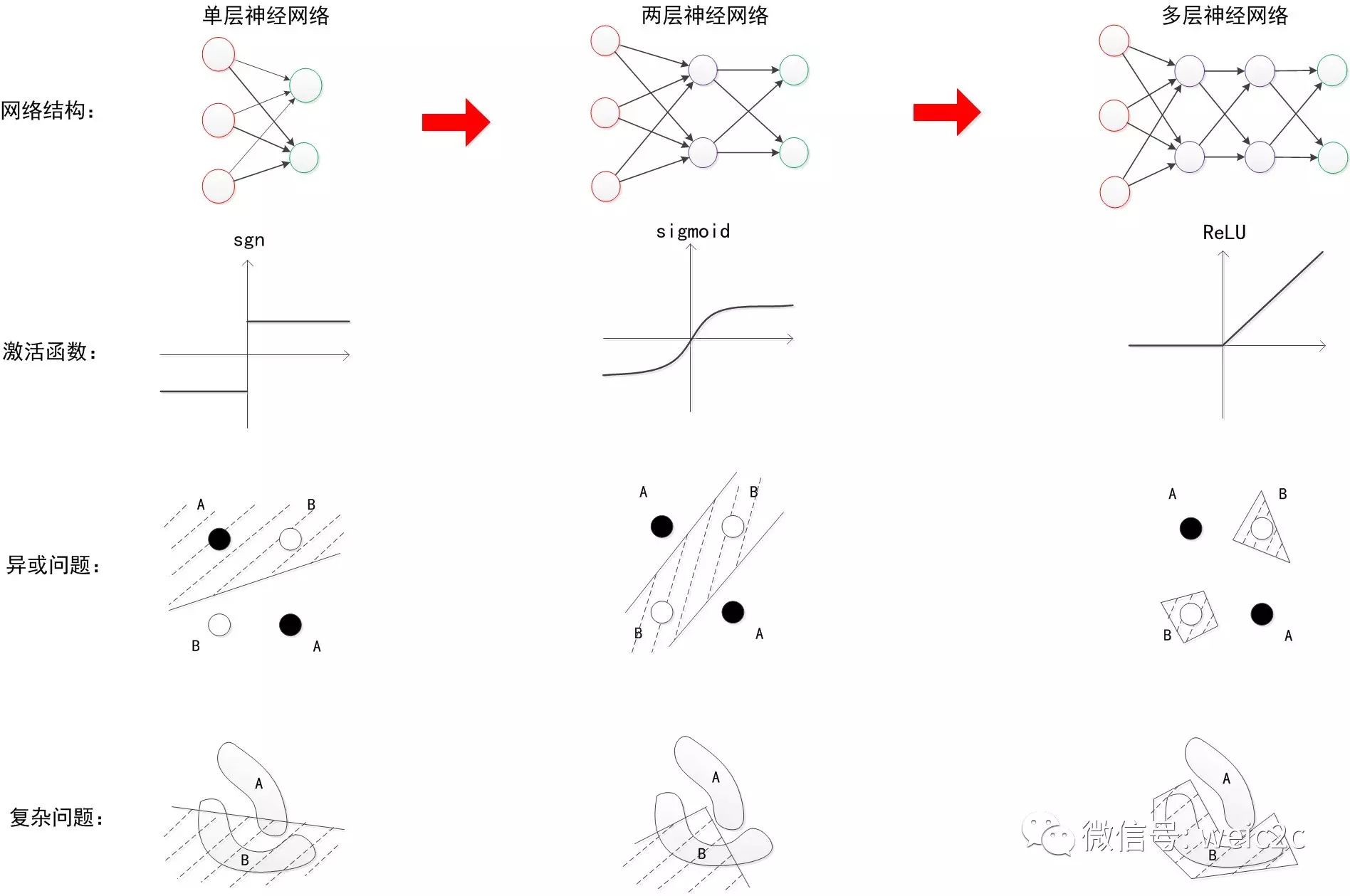 单层神经网络

两层神经网络

多层神经网络

网络结构：

sgn

sigmoid

ReLU

激活函数：

异或问题：

A B B A

A B B A

A B B A

复杂问题：

A B

A B

A B

微信号: weic2c