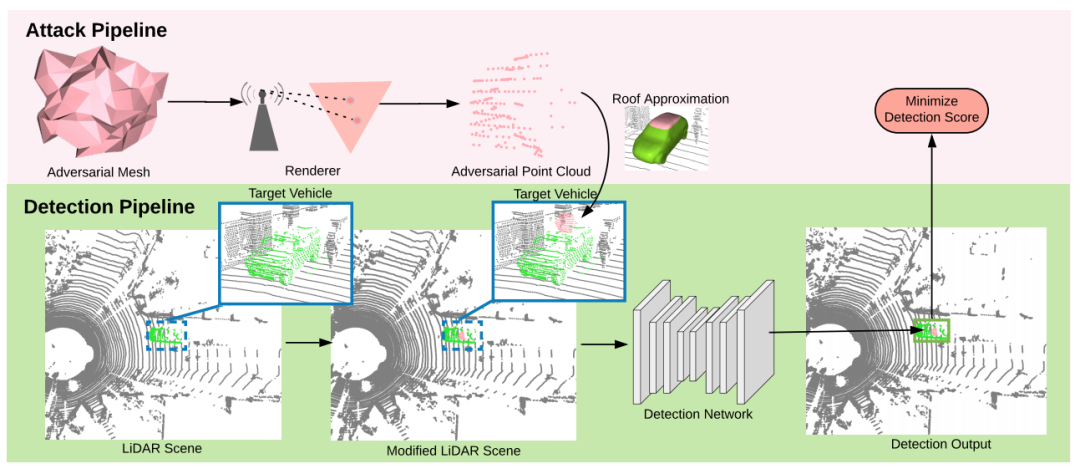 Attack Pipeline

Adversarial Mesh

Renderer

Adversarial Point Cloud

Roof Approximation

Minimize Detection Score

Detection Pipeline

Target Vehicle

Target Vehicle

LiDAR Scene

Modified LiDAR Scene

Detection Network

Detection Output