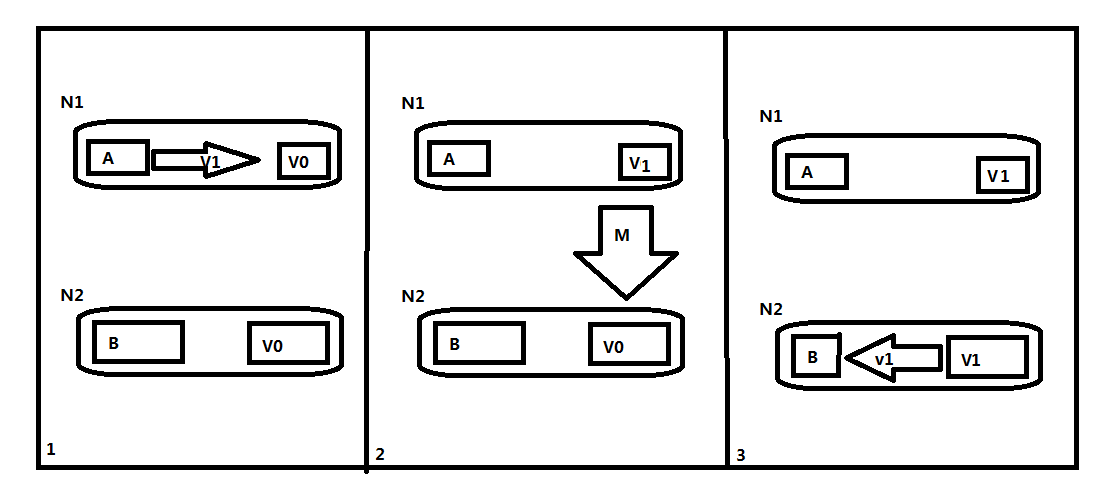 N1

A

V1

V0

N2

B

V0

1

N1

A

V1

M

N2

B

V0

2

N1

A

V1

N2

B

v1

V1

3