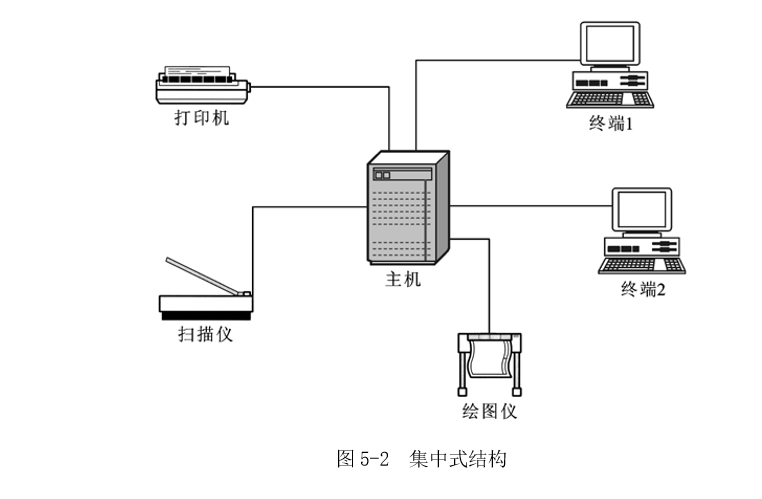 打印机

终端1

主机

终端2

扫描仪

绘图仪

图 5-2　集中式结构