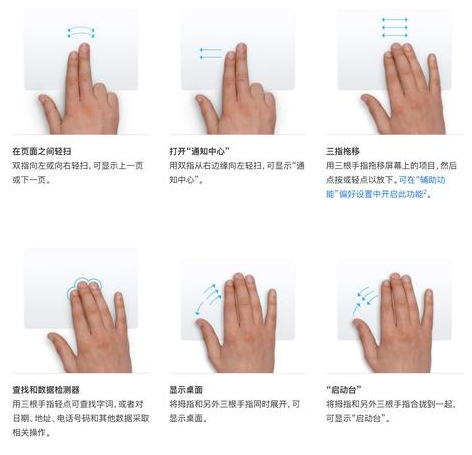 在页面之间轻扫
双指向左或向右轻扫，可显示上一页或下一页。

打开“通知中心”
用双指从右边缘向左轻扫，可显示“通知中心”。

三指拖移
用三根手指拖移屏幕上的项目，然后点按或轻点以放下。可在“辅助功能”偏好设置中开启此功能$^2$。

查找和数据检测器
用三根手指轻点可查找字词，或者对日期、地址、电话号码和其他数据采取相关操作。

显示桌面
将拇指和另外三根手指同时展开，可显示桌面。

“启动台”
将拇指和另外三根手指合拢到一起，可显示“启动台”。