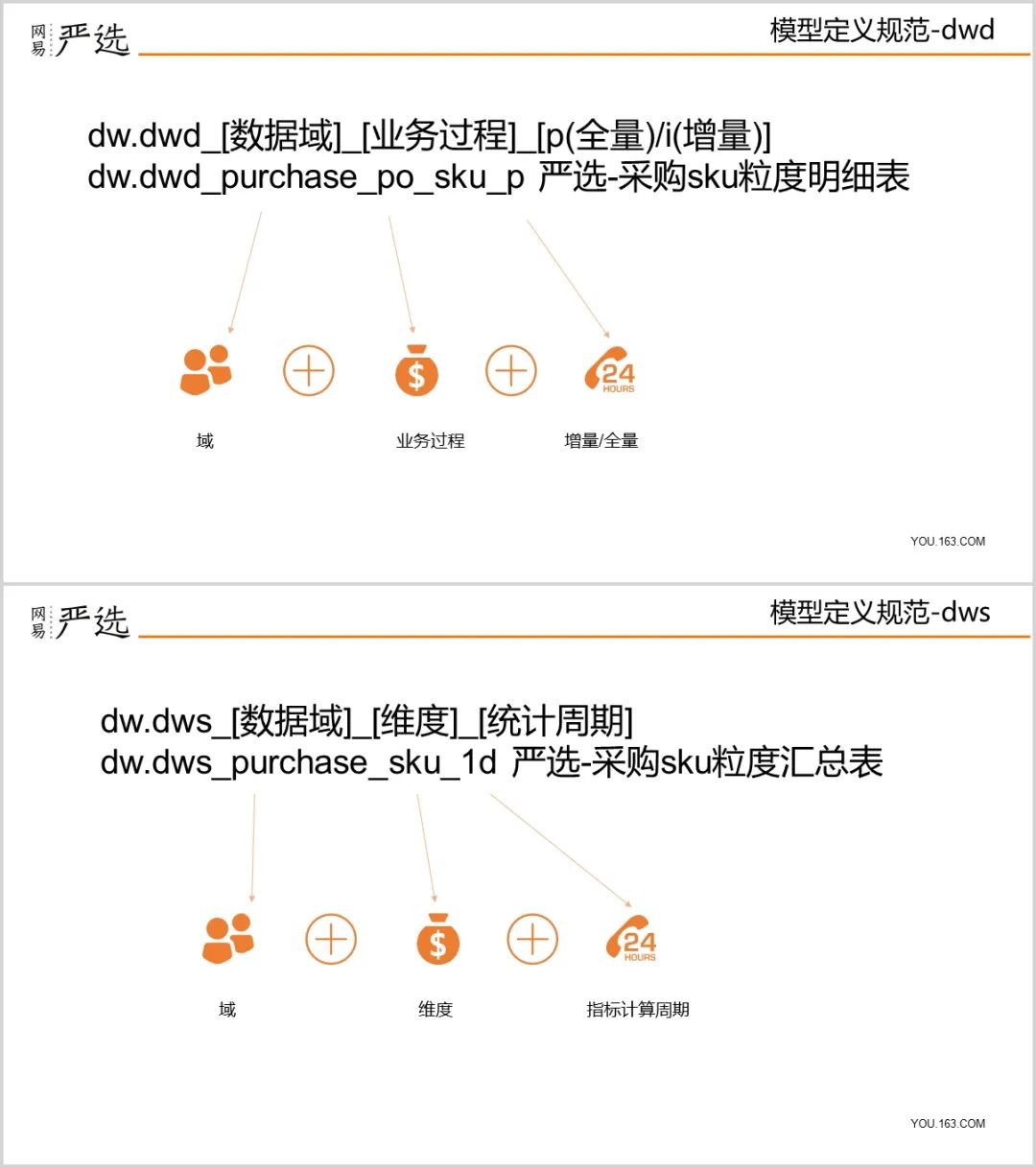 网易 严选

模型定义规范-dwd

dw.dwd_[数据域]_[业务过程]_[p(全量)/i(增量)]
dw.dwd_purchase_po_sku_p 严选-采购sku粒度明细表

$ 24 HOURS

域 业务过程 增量/全量

YOU.163.COM

网易 严选

模型定义规范-dws

dw.dws_[数据域]_[维度]_[统计周期]
dw.dws_purchase_sku_1d 严选-采购sku粒度汇总表

$ 24 HOURS

域 维度 指标计算周期

YOU.163.COM