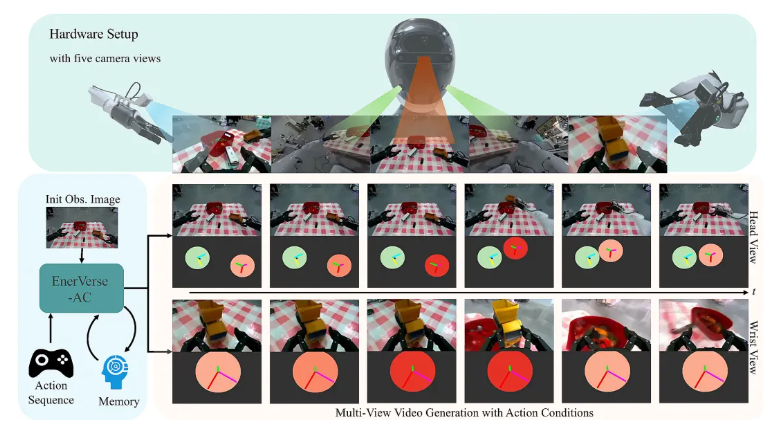 Hardware Setup

with five camera views

Init Obs. Image

EnerVerse -AC

Action Sequence

Memory

Head View

$t$

Wrist View

Multi-View Video Generation with Action Conditions