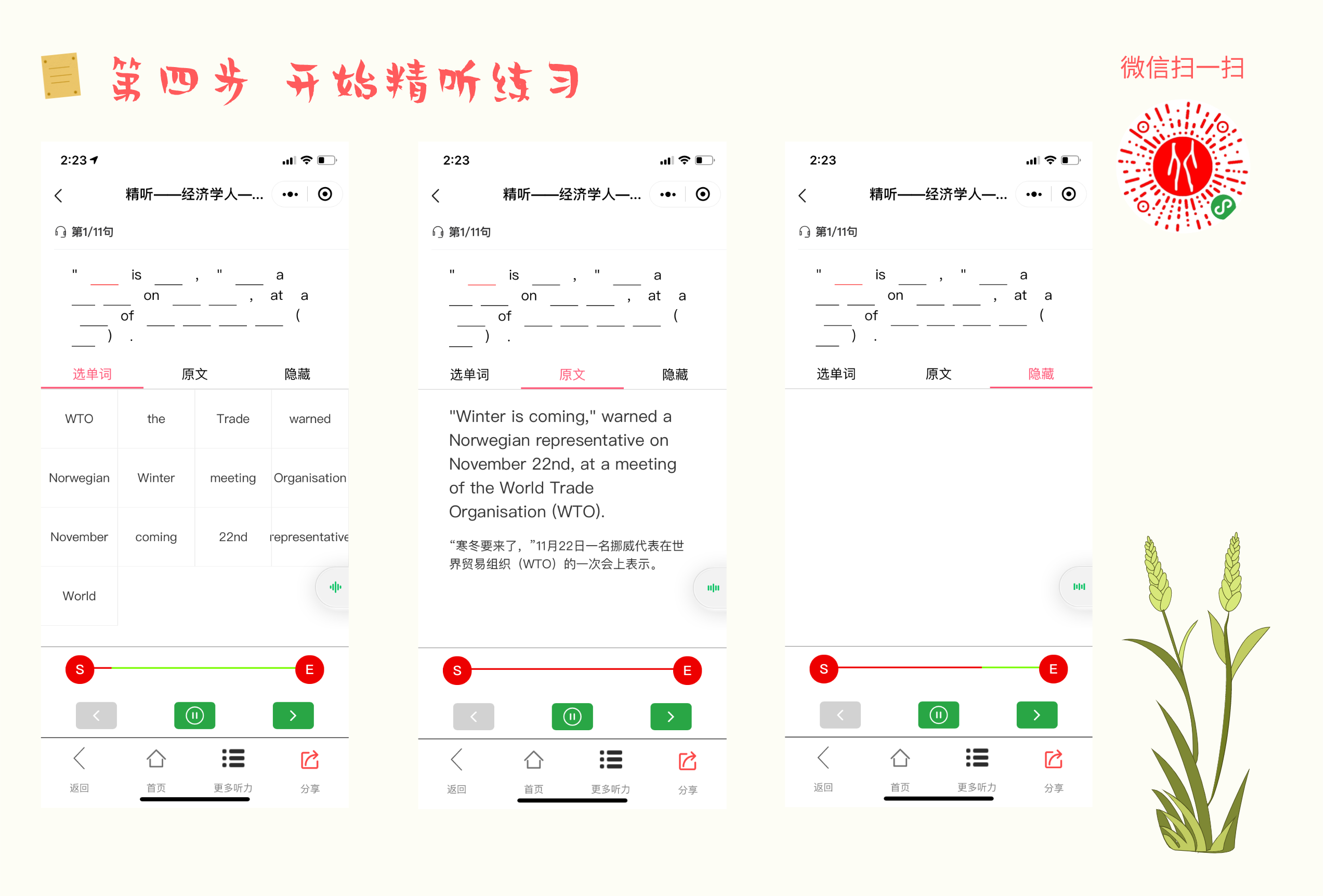 第四步 开始精听练习

微信扫一扫

2:23

精听——经济学人—...

第1/11句

" ___ is ___ , " ___ a ___ ___ on ___ ___ , at a ___ of ___ ___ ___ ___ ( ___ ) .

选单词 原文 隐藏

| WTO | the | Trade | warned |
|---|---|---|---|
| Norwegian | Winter | meeting | Organisation |
| November | coming | 22nd | representative |
| World | | | |

S E

返回 首页 更多听力 分享

2:23

精听——经济学人—...

第1/11句

" ___ is ___ , " ___ a ___ ___ on ___ ___ , at a ___ of ___ ___ ___ ___ ( ___ ) .

选单词 原文 隐藏

"Winter is coming," warned a Norwegian representative on November 22nd, at a meeting of the World Trade Organisation (WTO).

“寒冬要来了，”11月22日一名挪威代表在世界贸易组织（WTO）的一次会上表示。

S E

返回 首页 更多听力 分享

2:23

精听——经济学人—...

第1/11句

" ___ is ___ , " ___ a ___ ___ on ___ ___ , at a ___ of ___ ___ ___ ___ ( ___ ) .

选单词 原文 隐藏

S E

返回 首页 更多听力 分享