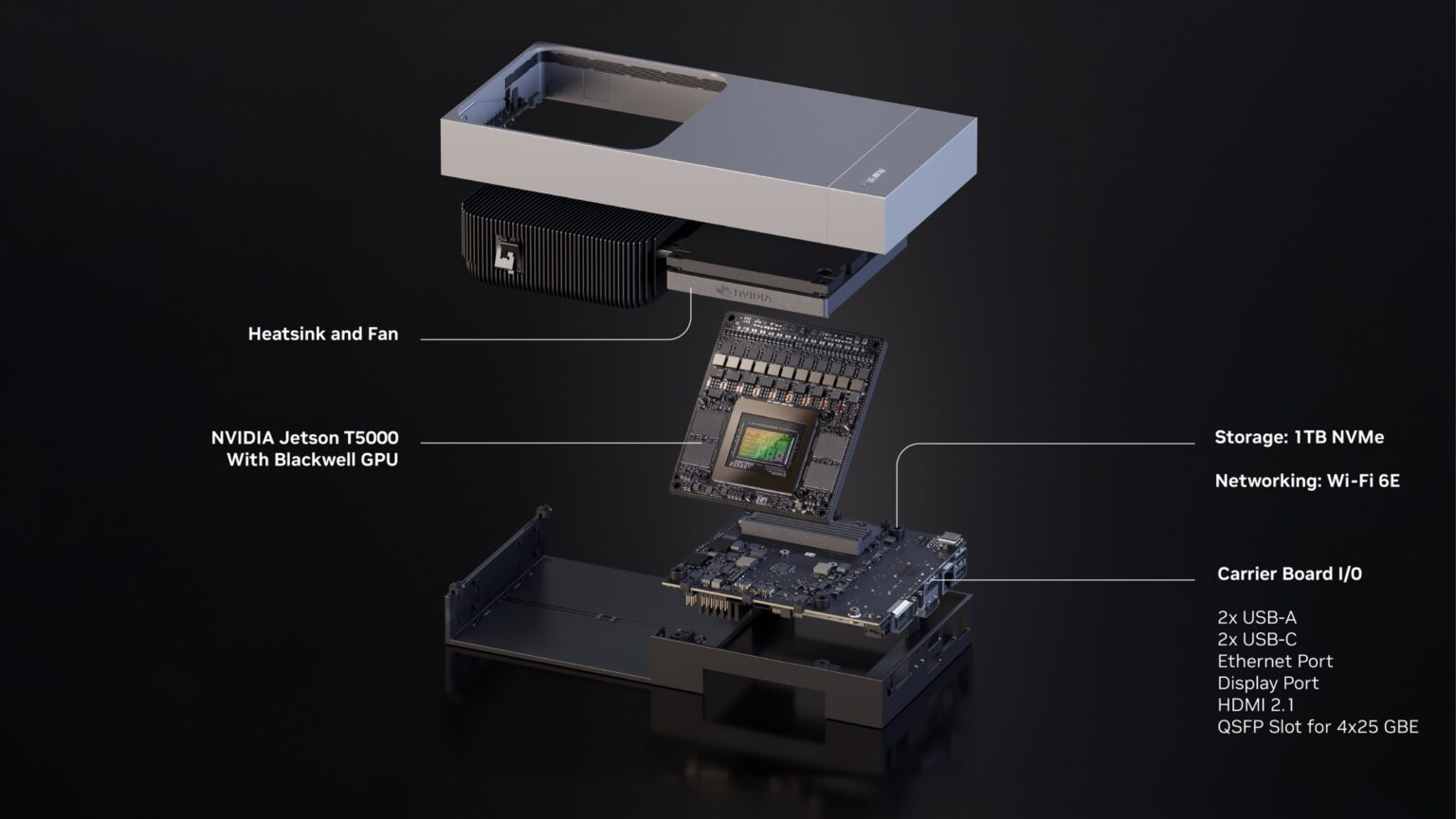 NVIDIA

Heatsink and Fan

NVIDIA Jetson T5000
With Blackwell GPU

Storage: 1TB NVMe

Networking: Wi-Fi 6E

Carrier Board I/O

2x USB-A
2x USB-C
Ethernet Port
Display Port
HDMI 2.1
QSFP Slot for 4x25 GBE