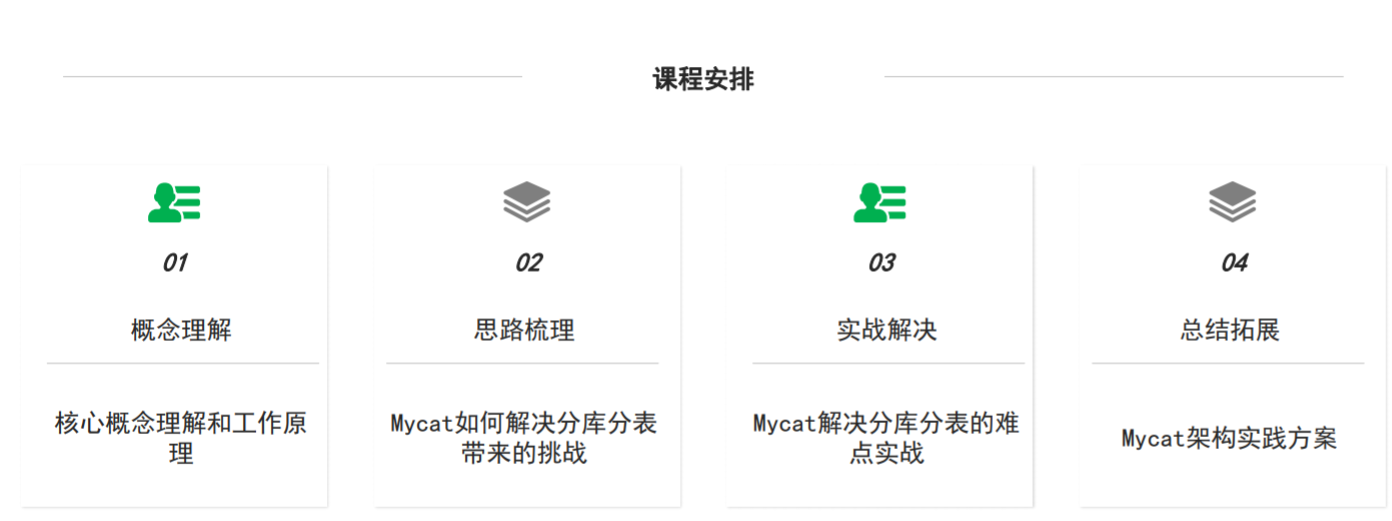 课程安排

01

概念理解

核心概念理解和工作原理

02

思路梳理

Mycat如何解决分库分表带来的挑战

03

实战解决

Mycat解决分库分表的难点实战

04

总结拓展

Mycat架构实践方案