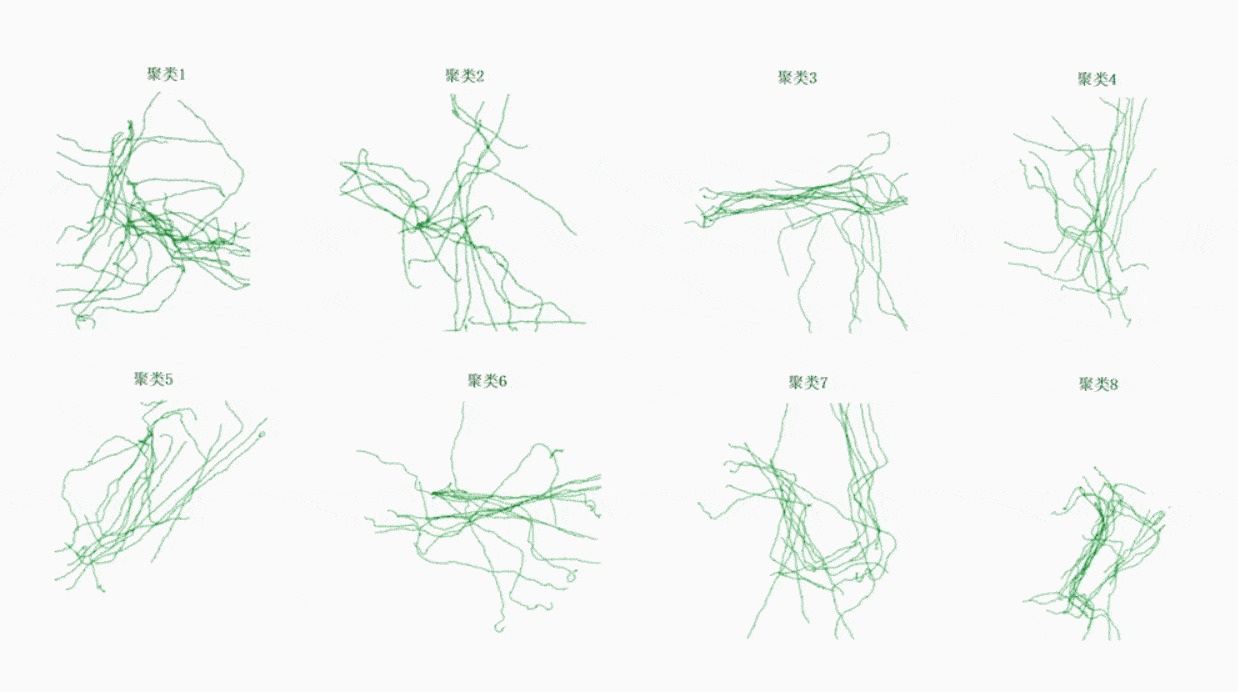 聚类1

聚类2

聚类3

聚类4

聚类5

聚类6

聚类7

聚类8