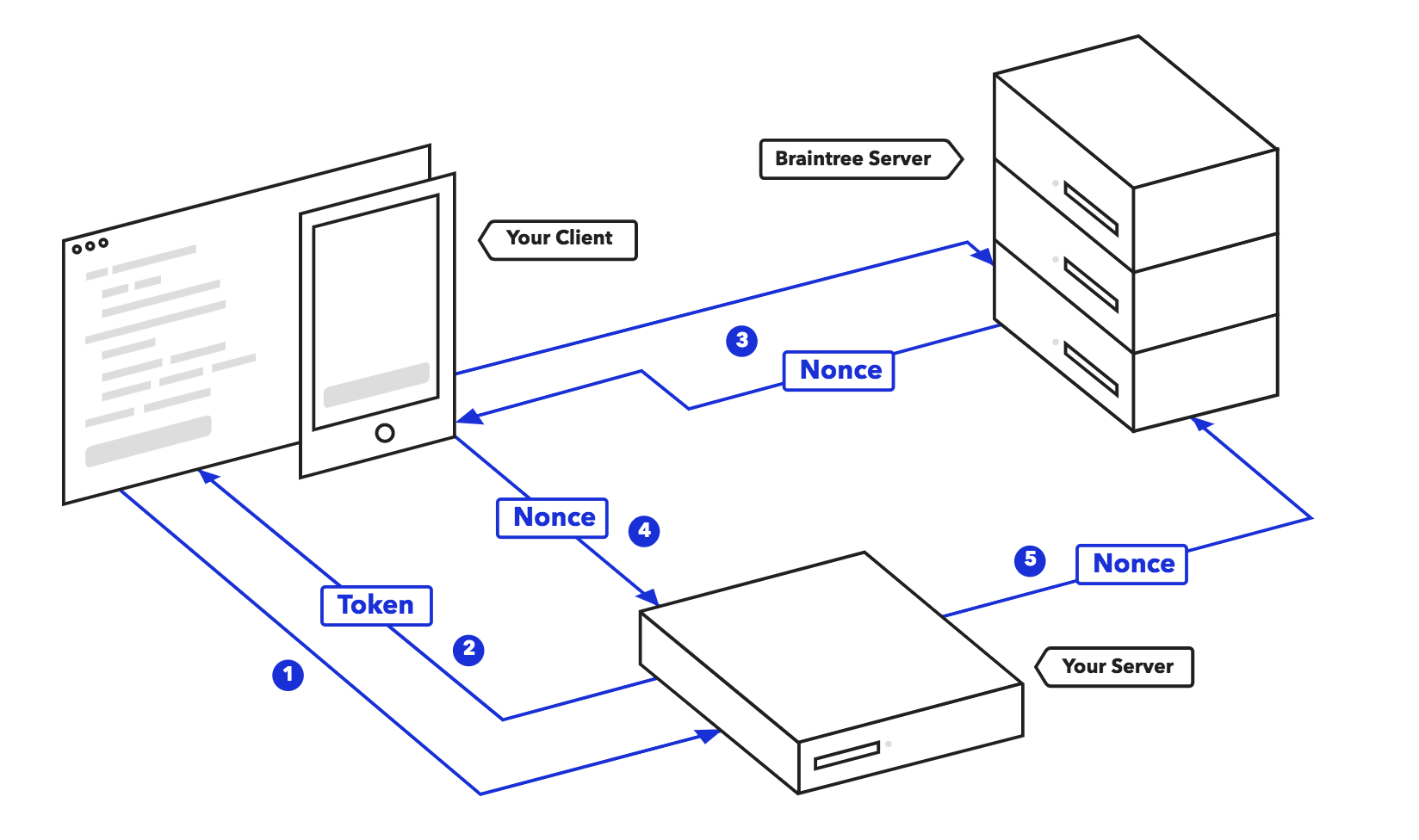 Braintree Server

Your Client

3

Nonce

Nonce

4

5

Nonce

Token

2

1

Your Server